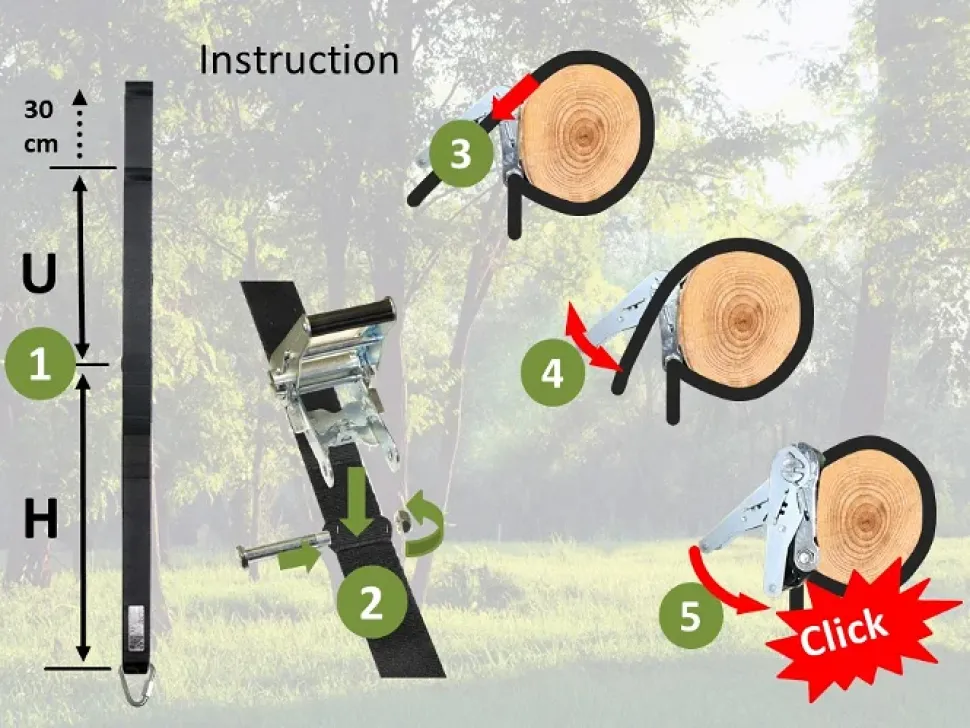 Instruction

30 cm

U

1

H

2

3

4

5

Click